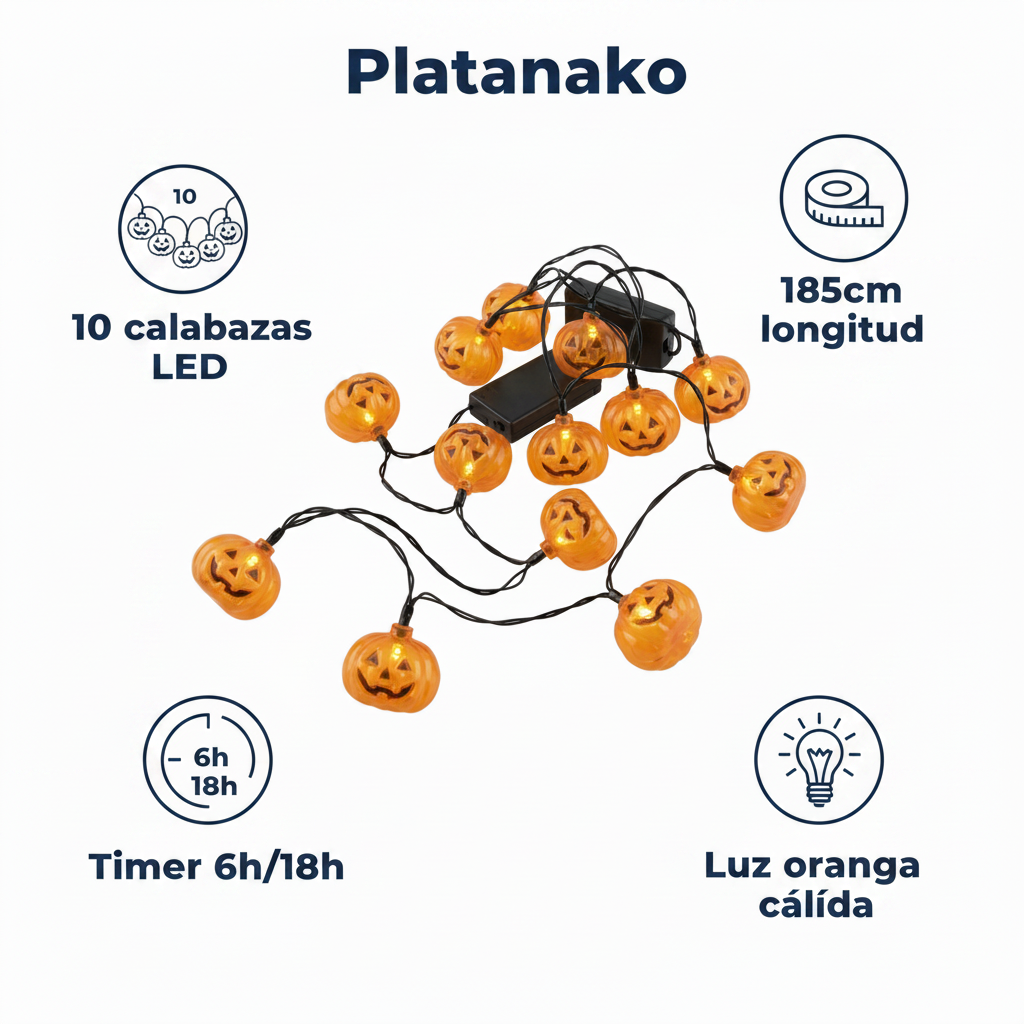 Platanako

10

10 calabazas LED

185cm longitud

6h
18h

Timer 6h/18h

Luz oranga cálída