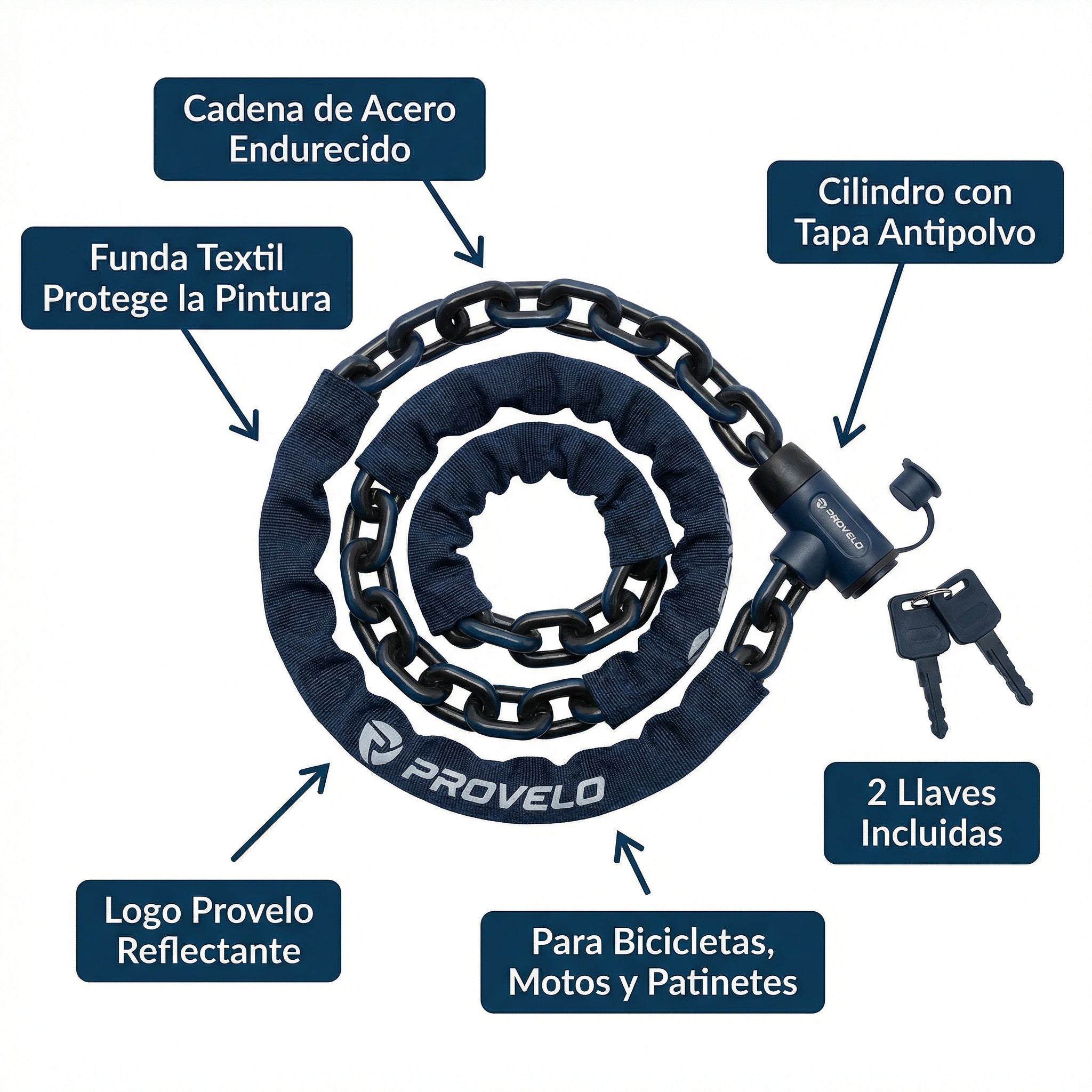 Cadena de Acero Endurecido

Cilindro con Tapa Antipolvo

Funda Textil Protege la Pintura

PROVELO

PROVELO

2 Llaves Incluidas

Logo Provelo Reflectante

Para Bicicletas, Motos y Patinetes